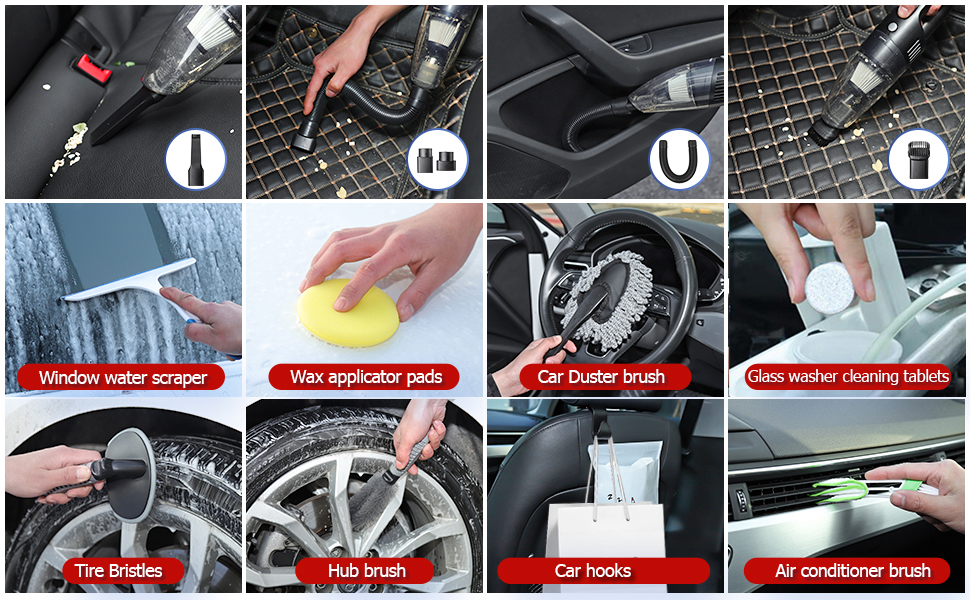 Window water scraper
Wax applicator pads
Car Duster brush
Glass washer cleaning tablets
Tire Bristles
Hub brush
Car hooks
Air conditioner brush